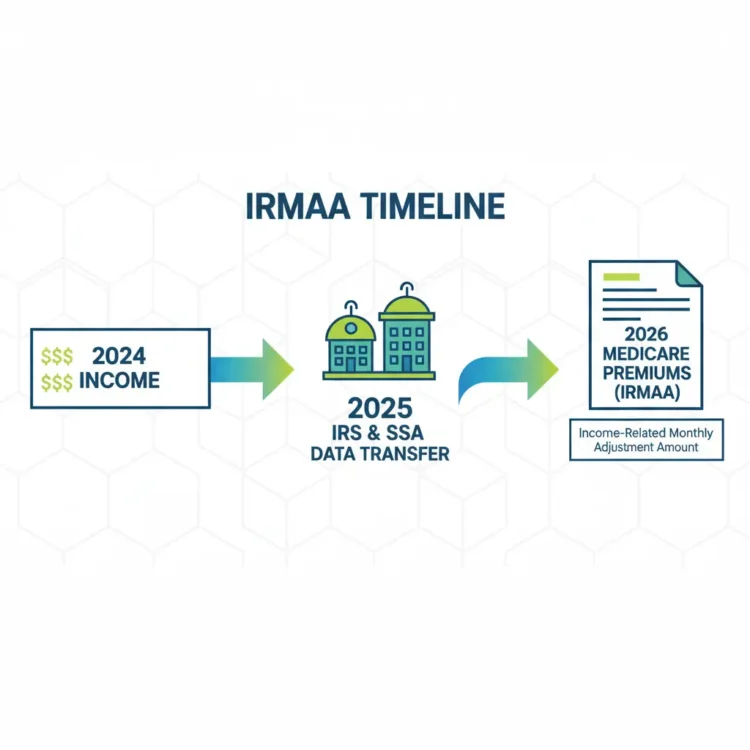 IRMAA TIMELINE

$$$ 2024
$$$ INCOME

2025
IRS & SSA
DATA TRANSFER

2026
MEDICARE
PREMIUMS
(IRMAA)

Income-Related Monthly Adjustment Amount