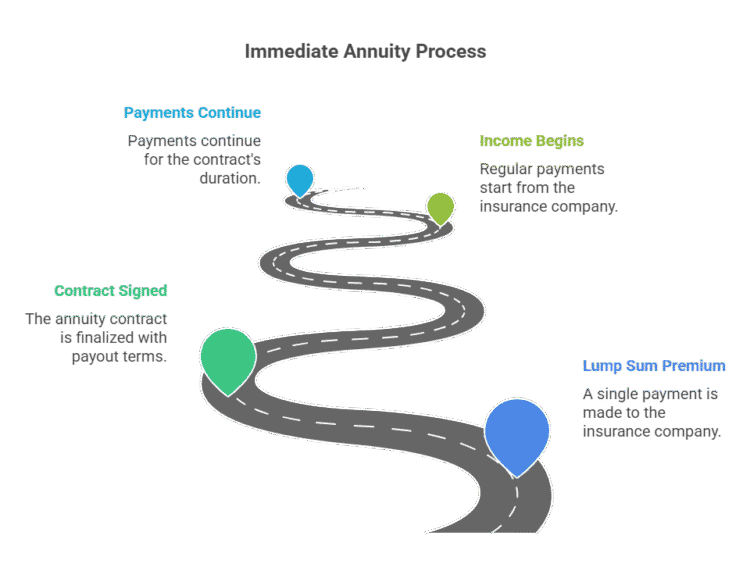 Immediate Annuity Process

Payments Continue

Payments continue for the contract's duration.

Income Begins

Regular payments start from the insurance company.

Contract Signed

The annuity contract is finalized with payout terms.

Lump Sum Premium

A single payment is made to the insurance company.