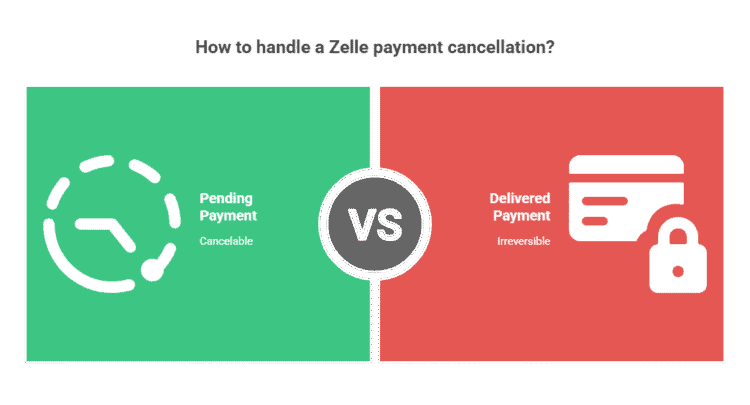 How to handle a Zelle payment cancellation?

Pending Payment

Cancelable

VS

Delivered Payment

Irreversible