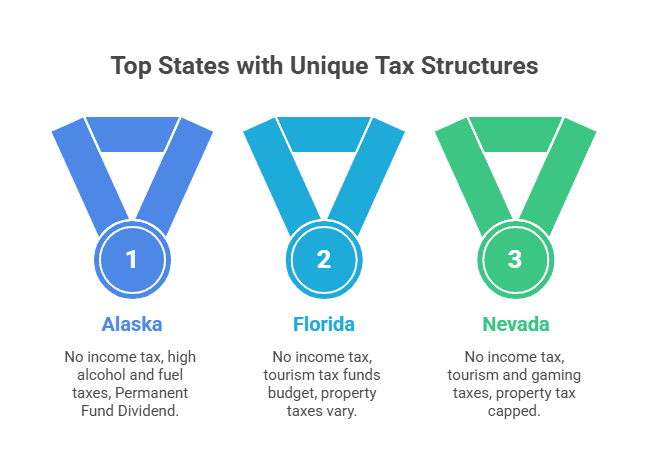 Top States with Unique Tax Structures

1

Alaska

No income tax, high alcohol and fuel taxes, Permanent Fund Dividend.

2

Florida

No income tax, tourism tax funds budget, property taxes vary.

3

Nevada

No income tax, tourism and gaming taxes, property tax capped.