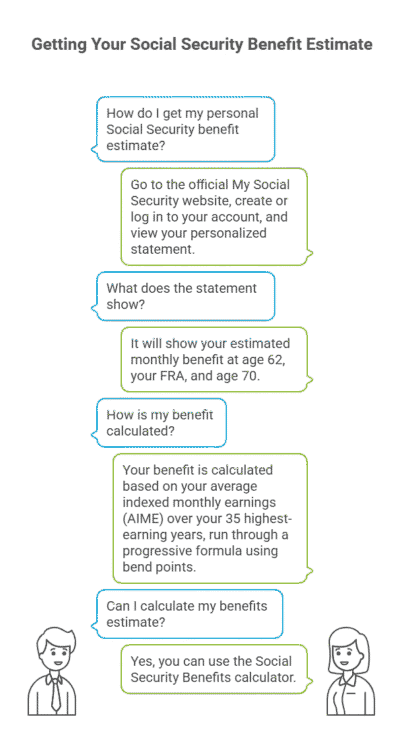 Getting Your Social Security Benefit Estimate

How do I get my personal Social Security benefit estimate?

Go to the official My Social Security website, create or log in to your account, and view your personalized statement.

What does the statement show?

It will show your estimated monthly benefit at age 62, your FRA, and age 70.

How is my benefit calculated?

Your benefit is calculated based on your average indexed monthly earnings (AIME) over your 35 highest-earning years, run through a progressive formula using bend points.

Can I calculate my benefits estimate?

Yes, you can use the Social Security Benefits calculator.