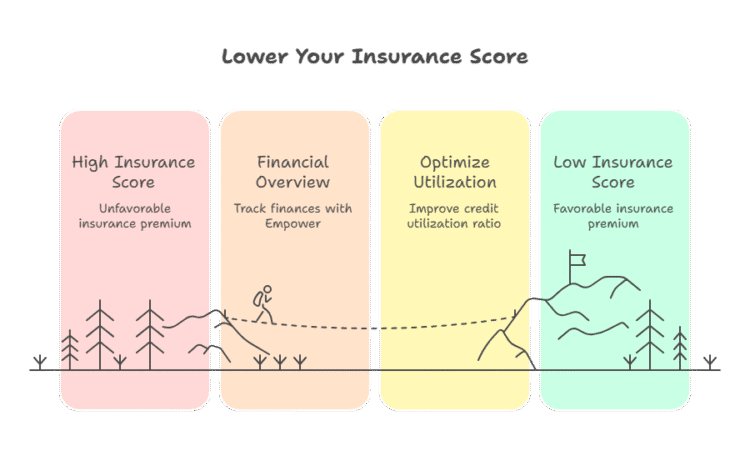 Lower Your Insurance Score

High Insurance Score

Unfavorable insurance premium

Financial Overview

Track finances with Empower

Optimize Utilization

Improve credit utilization ratio

Low Insurance Score

Favorable insurance premium