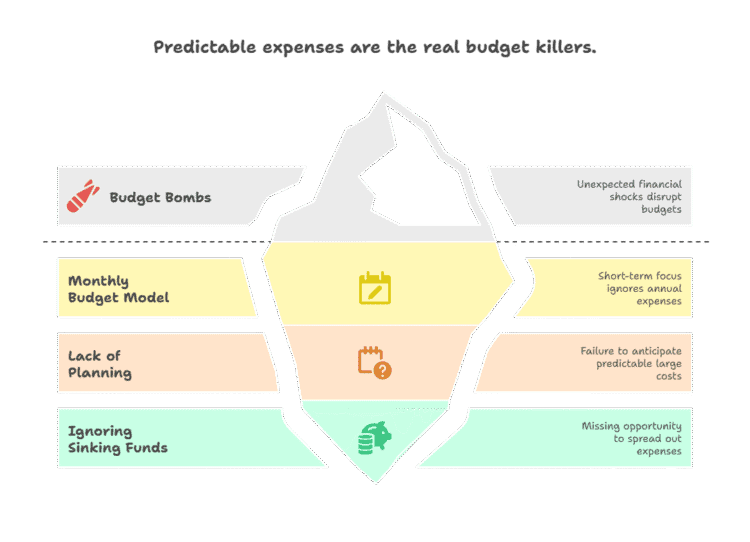 Predictable expenses are the real budget killers.

Budget Bombs

Unexpected financial shocks disrupt budgets

Monthly Budget Model

Short-term focus ignores annual expenses

Lack of Planning

Failure to anticipate predictable large costs

Ignoring Sinking Funds

Missing opportunity to spread out expenses