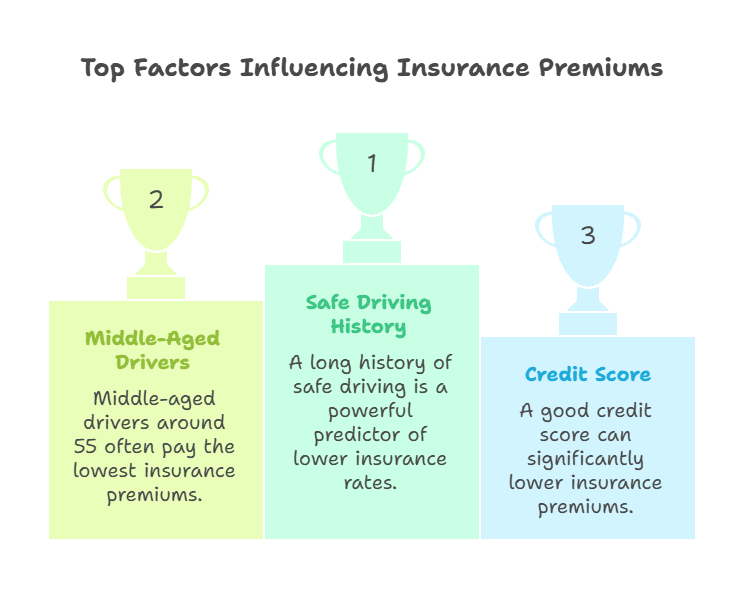 Top Factors Influencing Insurance Premiums

2

Middle-Aged Drivers

Middle-aged drivers around 55 often pay the lowest insurance premiums.

1

Safe Driving History

A long history of safe driving is a powerful predictor of lower insurance rates.

3

Credit Score

A good credit score can significantly lower insurance premiums.