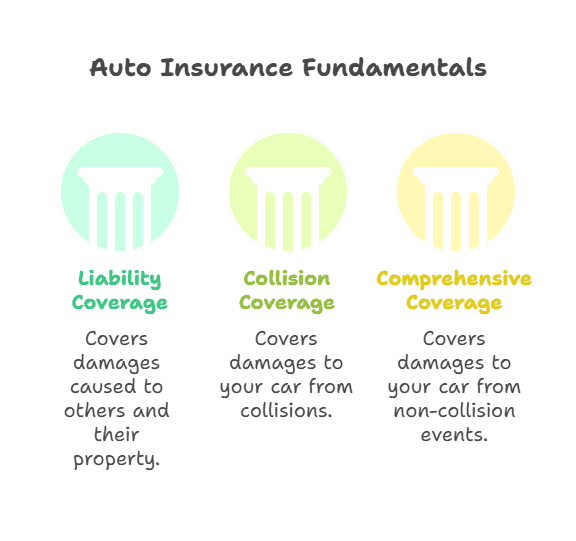 Auto Insurance Fundamentals

Liability Coverage

Covers damages caused to others and their property.

Collision Coverage

Covers damages to your car from collisions.

Comprehensive Coverage

Covers damages to your car from non-collision events.