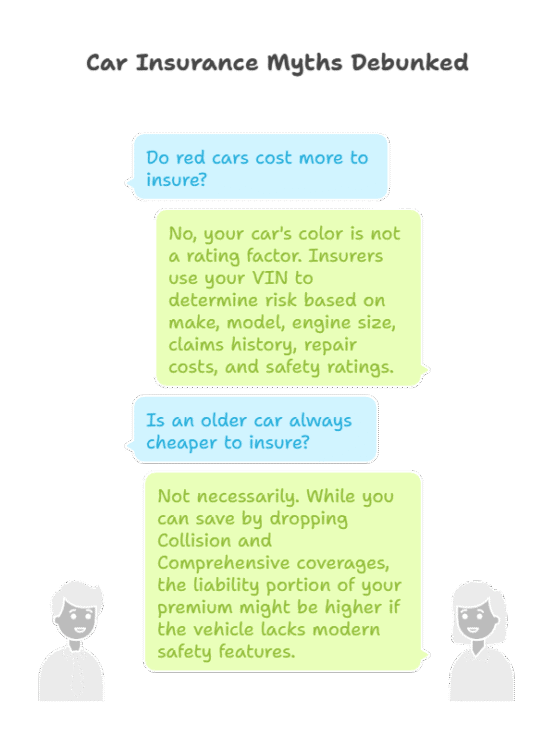 Car Insurance Myths Debunked

Do red cars cost more to insure?

No, your car's color is not a rating factor. Insurers use your VIN to determine risk based on make, model, engine size, claims history, repair costs, and safety ratings.

Is an older car always cheaper to insure?

Not necessarily. While you can save by dropping Collision and Comprehensive coverages, the liability portion of your premium might be higher if the vehicle lacks modern safety features.