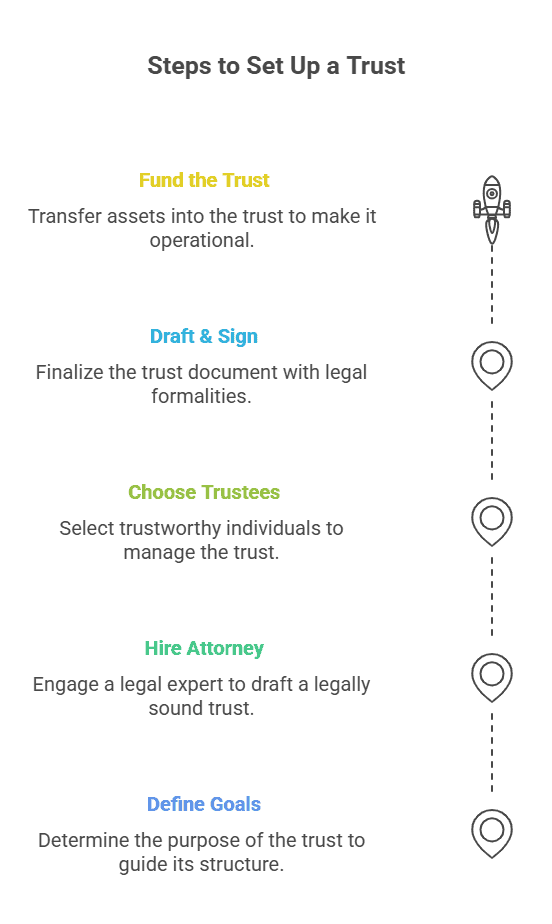 Steps to Set Up a Trust

Fund the Trust

Transfer assets into the trust to make it operational.

Draft & Sign

Finalize the trust document with legal formalities.

Choose Trustees

Select trustworthy individuals to manage the trust.

Hire Attorney

Engage a legal expert to draft a legally sound trust.

Define Goals

Determine the purpose of the trust to guide its structure.