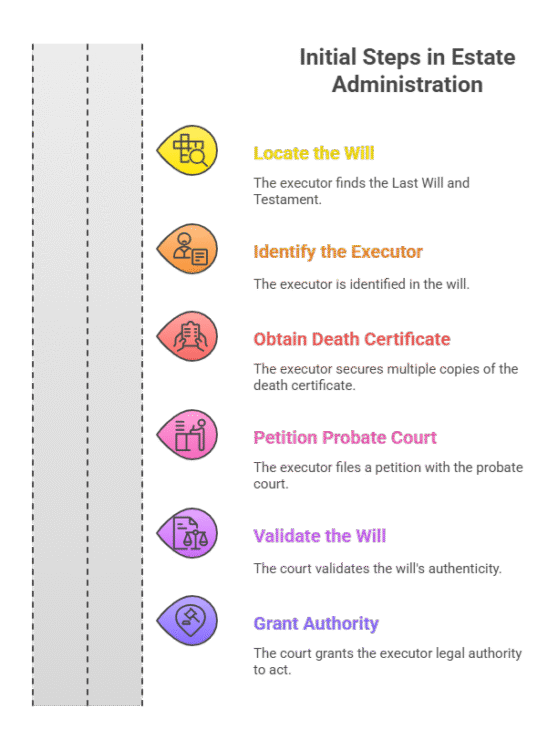 Initial Steps in Estate Administration

Locate the Will

The executor finds the Last Will and Testament.

Identify the Executor

The executor is identified in the will.

Obtain Death Certificate

The executor secures multiple copies of the death certificate.

Petition Probate Court

The executor files a petition with the probate court.

Validate the Will

The court validates the will's authenticity.

Grant Authority

The court grants the executor legal authority to act.