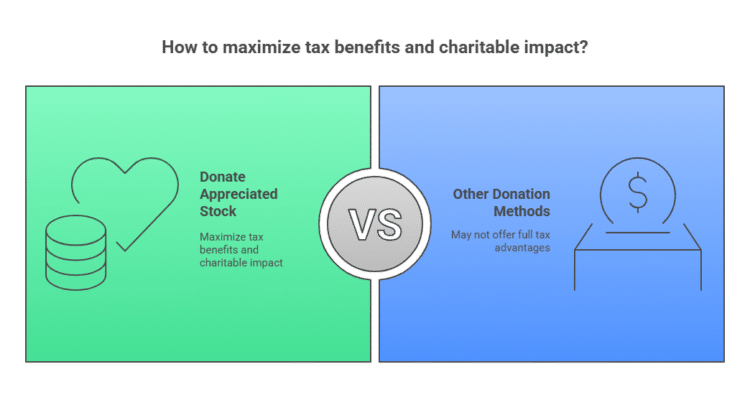 How to maximize tax benefits and charitable impact?

Donate Appreciated Stock

Maximize tax benefits and charitable impact

VS

Other Donation Methods

May not offer full tax advantages

$