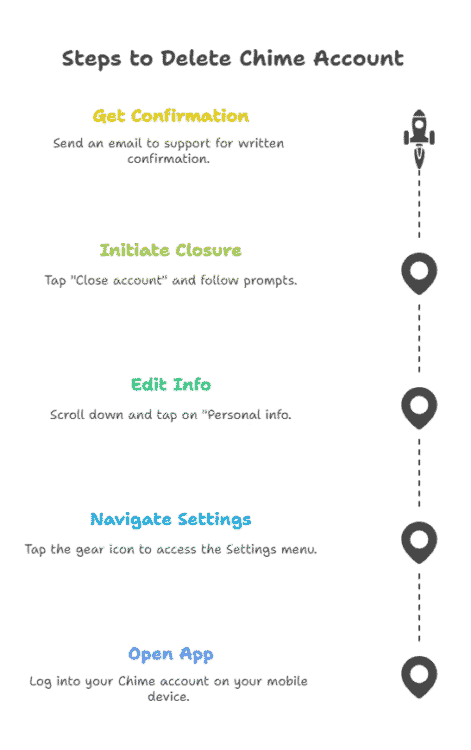 Steps to Delete Chime Account

Get Confirmation

Send an email to support for written confirmation.

Initiate Closure

Tap "Close account" and follow prompts.

Edit Info

Scroll down and tap on "Personal info.

Navigate Settings

Tap the gear icon to access the Settings menu.

Open App

Log into your Chime account on your mobile device.