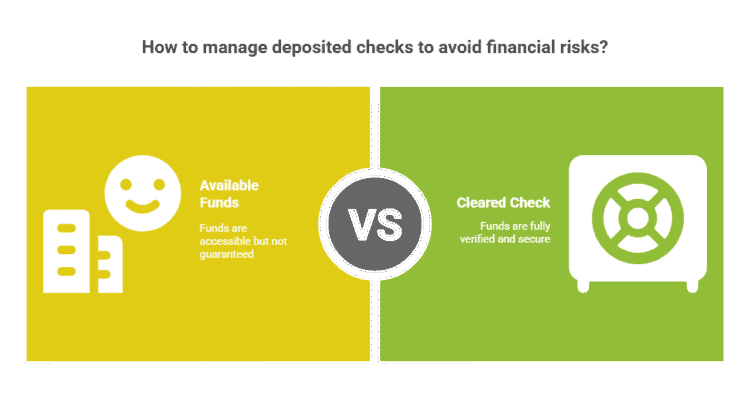 How to manage deposited checks to avoid financial risks?

Available Funds

Funds are accessible but not guaranteed

VS

Cleared Check

Funds are fully verified and secure