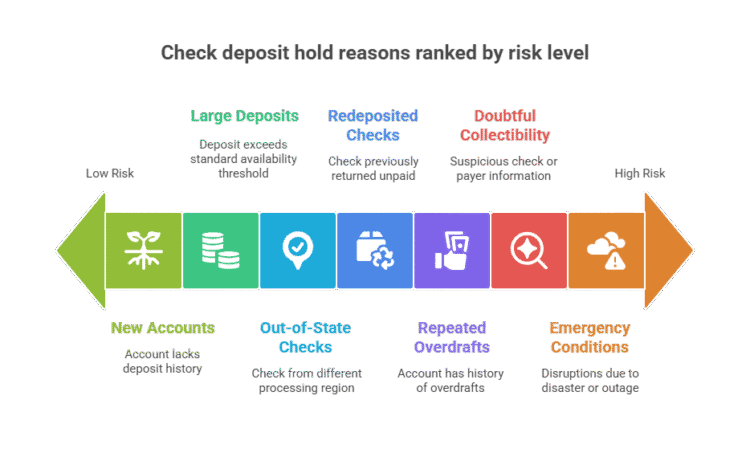 Check deposit hold reasons ranked by risk level

Low Risk

Large Deposits
Deposit exceeds standard availability threshold

Redeposited Checks
Check previously returned unpaid

Doubtful Collectibility
Suspicious check or payer information

High Risk

New Accounts
Account lacks deposit history

Out-of-State Checks
Check from different processing region

Repeated Overdrafts
Account has history of overdrafts

Emergency Conditions
Disruptions due to disaster or outage