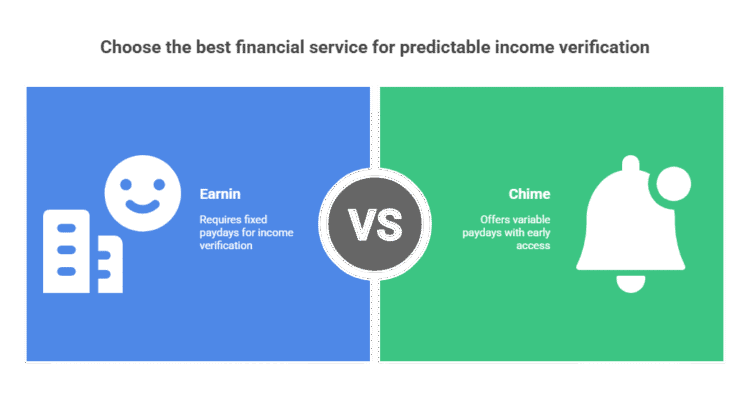 Choose the best financial service for predictable income verification

Earnin

Requires fixed paydays for income verification

VS

Chime

Offers variable paydays with early access