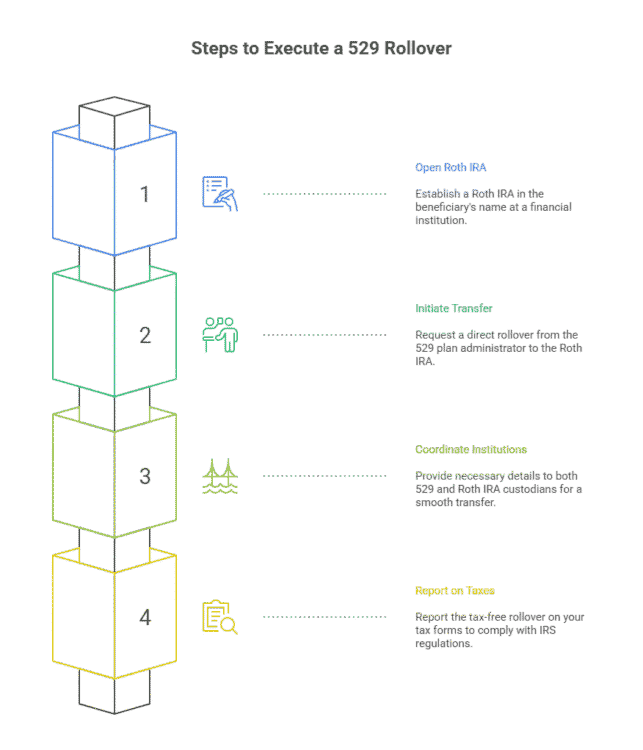 Steps to Execute a 529 Rollover

1

Open Roth IRA

Establish a Roth IRA in the beneficiary's name at a financial institution.

2

Initiate Transfer

Request a direct rollover from the 529 plan administrator to the Roth IRA.

3

Coordinate Institutions

Provide necessary details to both 529 and Roth IRA custodians for a smooth transfer.

4

Report on Taxes

Report the tax-free rollover on your tax forms to comply with IRS regulations.