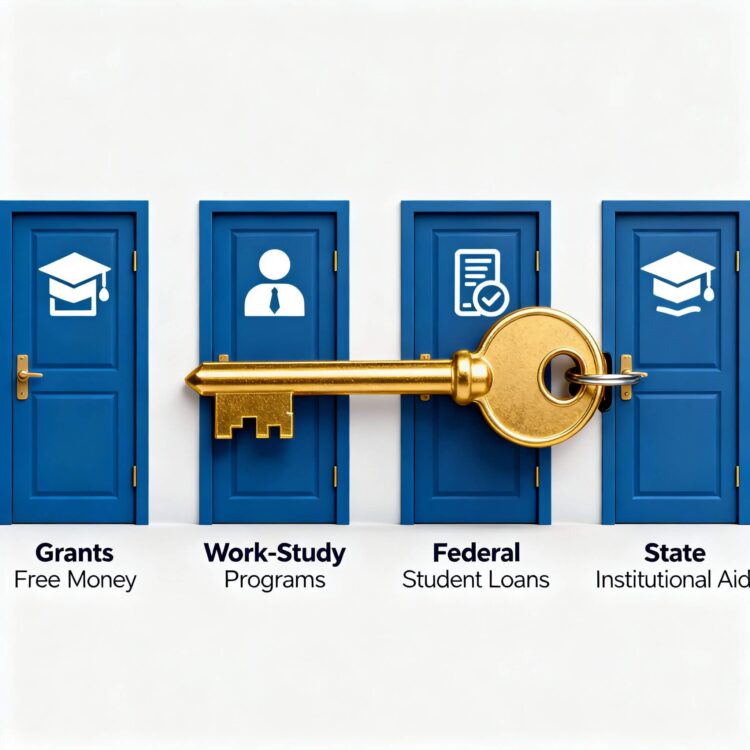 Grants
Free Money

Work-Study
Programs

Federal
Student Loans

State
Institutional Aid