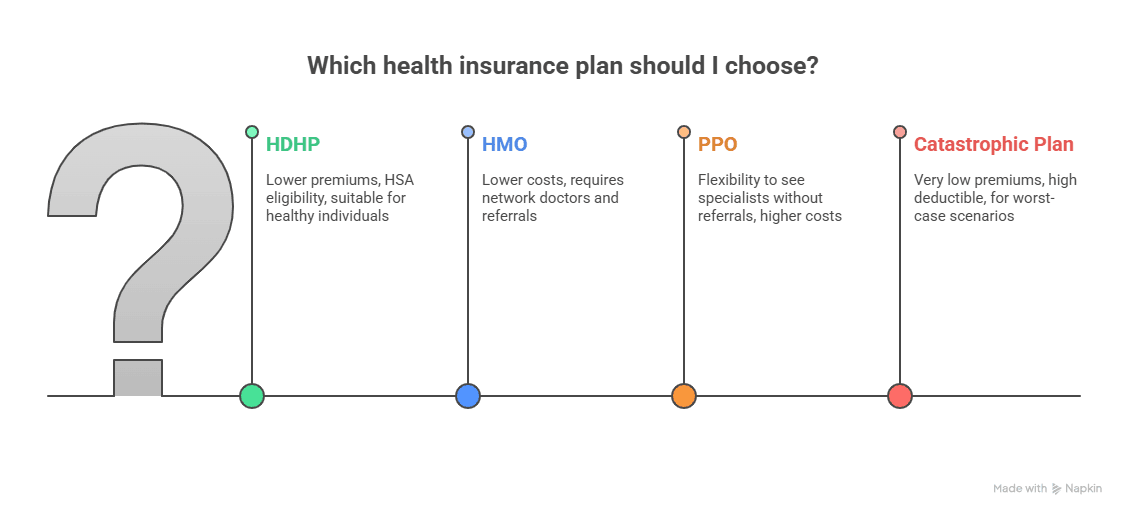 Which health insurance plan should I choose?

HDHP
Lower premiums, HSA eligibility, suitable for healthy individuals

HMO
Lower costs, requires network doctors and referrals

PPO
Flexibility to see specialists without referrals, higher costs

Catastrophic Plan
Very low premiums, high deductible, for worst-case scenarios

Made with Napkin