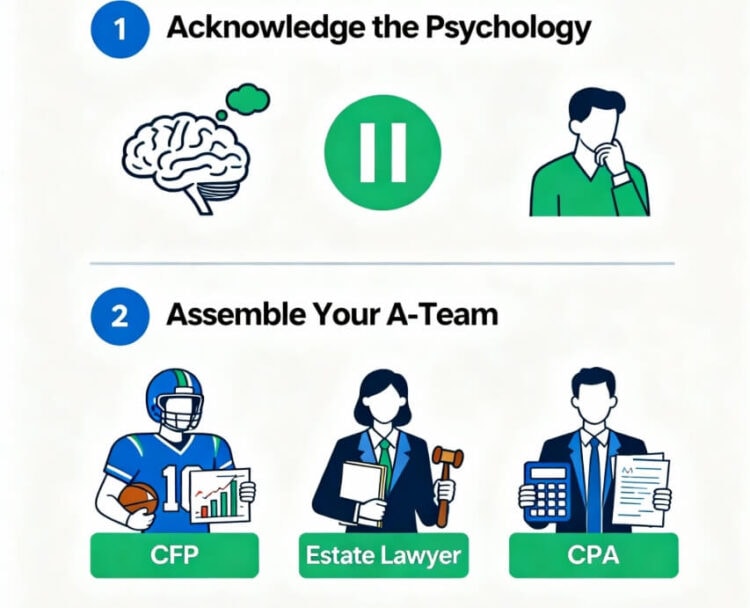 1 Acknowledge the Psychology

2 Assemble Your A-Team

10

CFP

Estate Lawyer

CPA