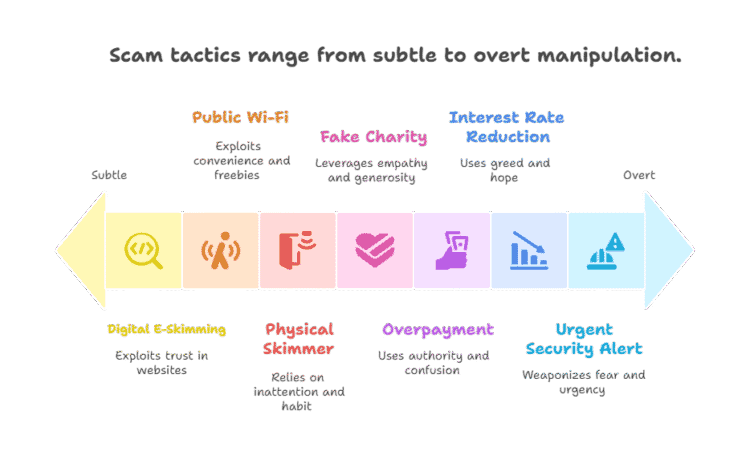 Scam tactics range from subtle to overt manipulation.

Subtle

Public Wi-Fi
Exploits convenience and freebies

Fake Charity
Leverages empathy and generosity

Interest Rate Reduction
Uses greed and hope

Overt

Digital E-Skimming
Exploits trust in websites

Physical Skimmer
Relies on inattention and habit

Overpayment
Uses authority and confusion

Urgent Security Alert
Weaponizes fear and urgency